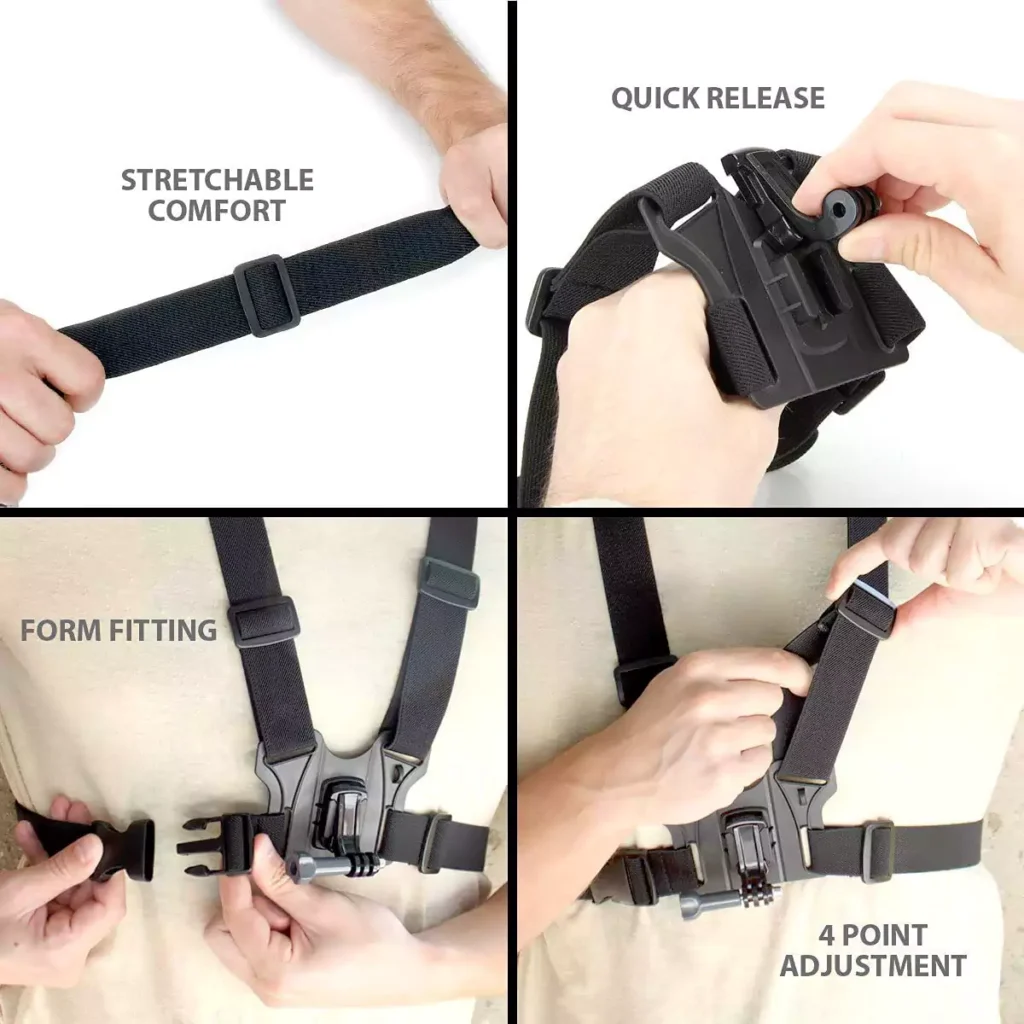 STRETCHABLE COMFORT

QUICK RELEASE

FORM FITTING

4 POINT ADJUSTMENT