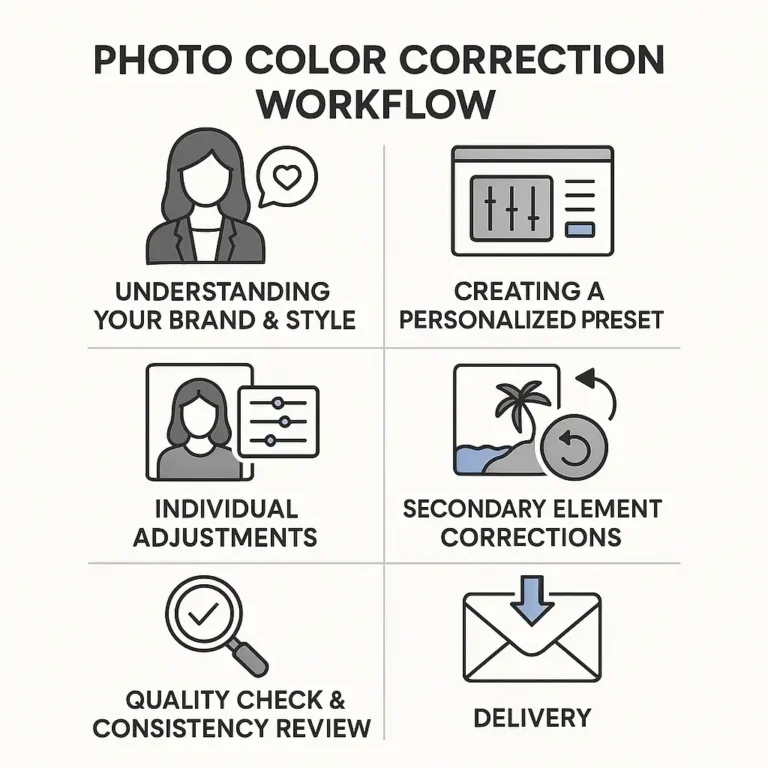 PHOTO COLOR CORRECTION WORKFLOW

UNDERSTANDING YOUR BRAND & STYLE

CREATING A PERSONALIZED PRESET

INDIVIDUAL ADJUSTMENTS

SECONDARY ELEMENT CORRECTIONS

QUALITY CHECK & CONSISTENCY REVIEW

DELIVERY